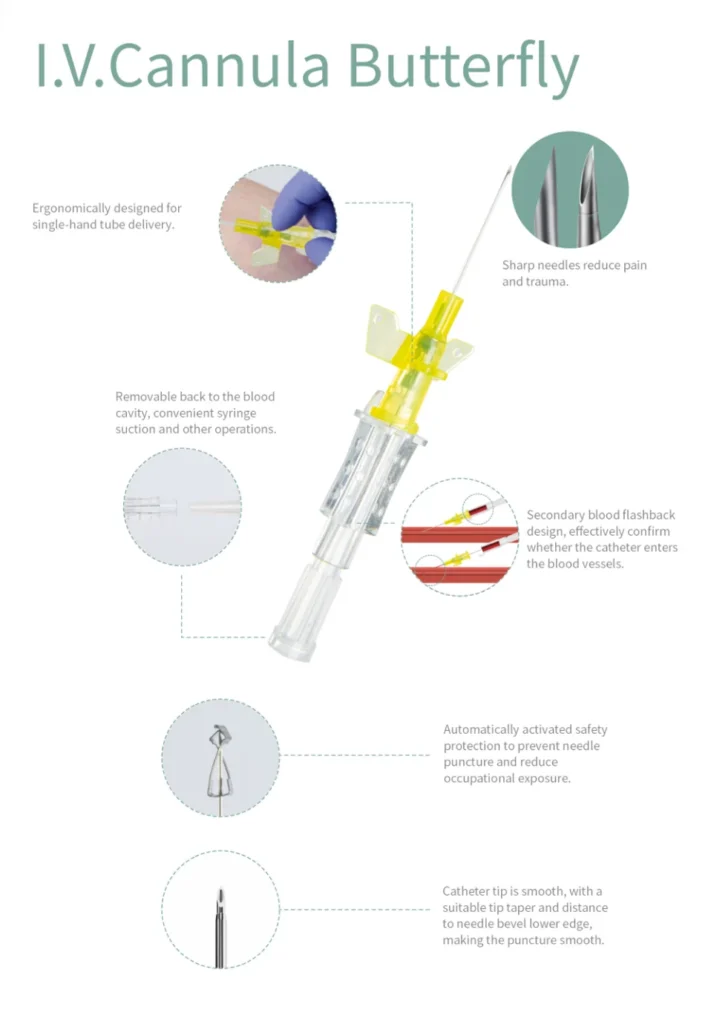 I.V.Cannula Butterfly

Ergonomically designed for single-hand tube delivery.

Sharp needles reduce pain and trauma.

Removable back to the blood cavity, convenient syringe suction and other operations.

Secondary blood flashback design, effectively confirm whether the catheter enters the blood vessels.

Automatically activated safety protection to prevent needle puncture and reduce occupational exposure.

Catheter tip is smooth, with a suitable tip taper and distance to needle bevel lower edge, making the puncture smooth.